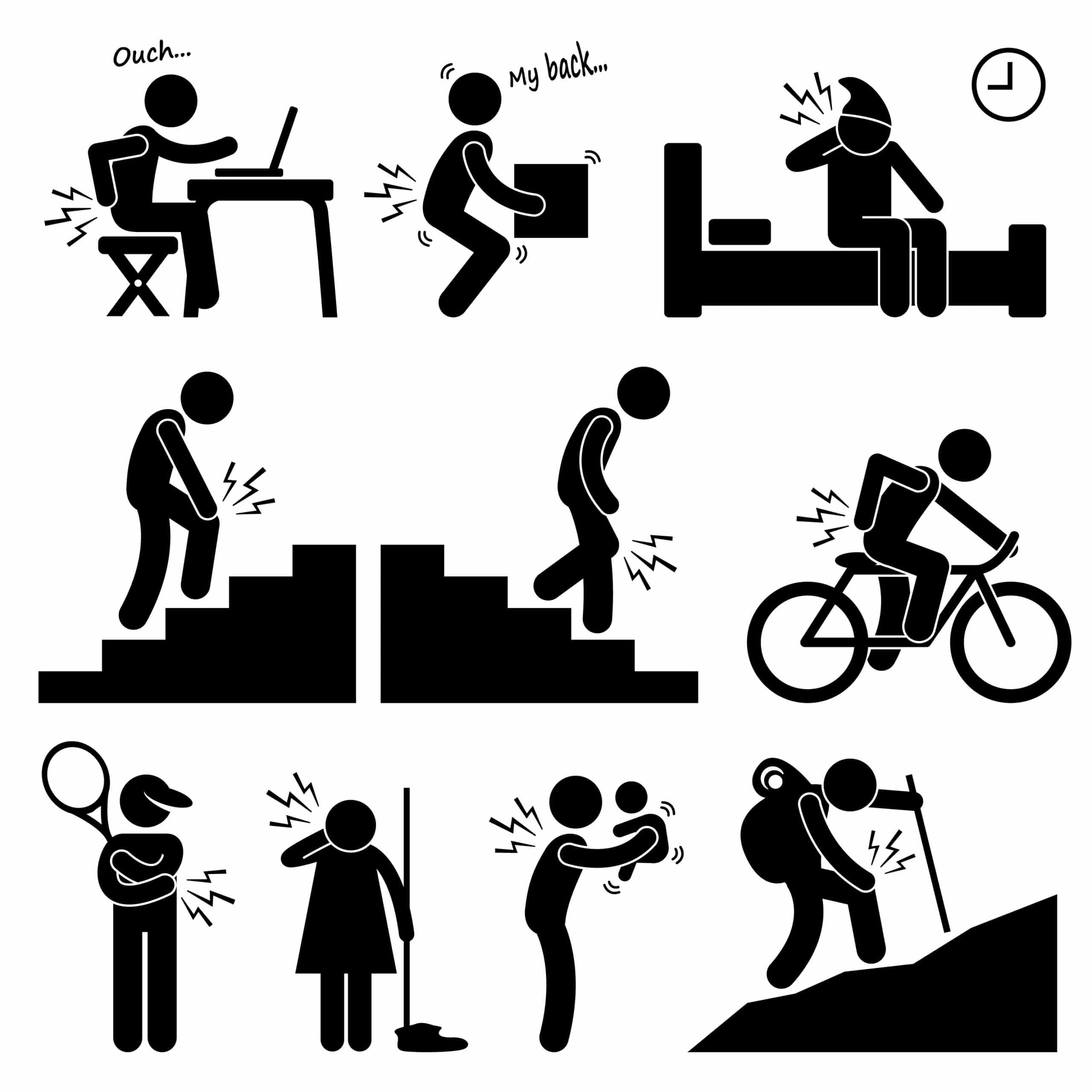 Ouch...

My back...