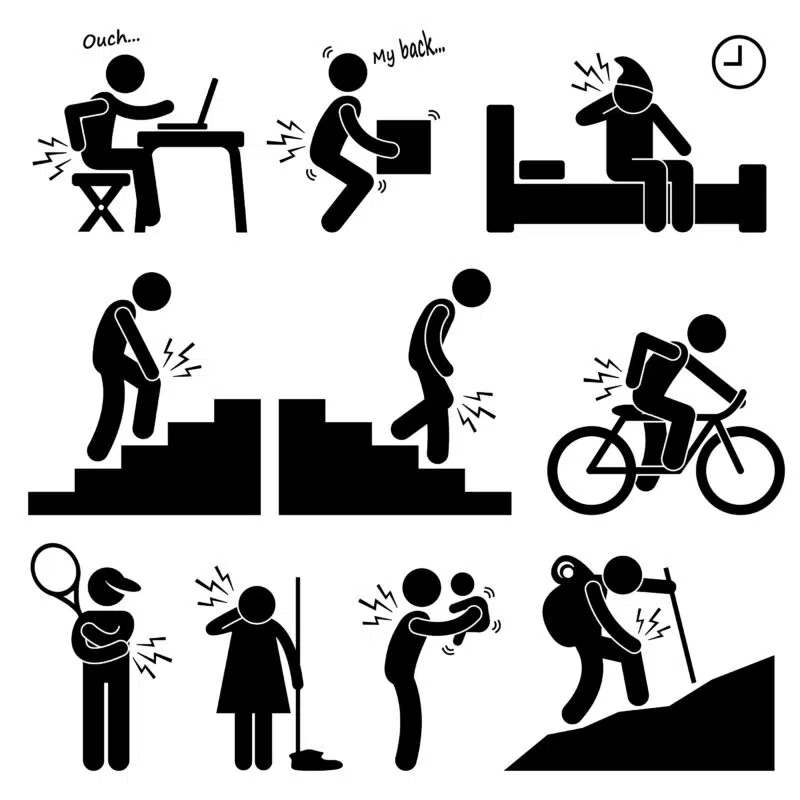 Ouch...

My back...